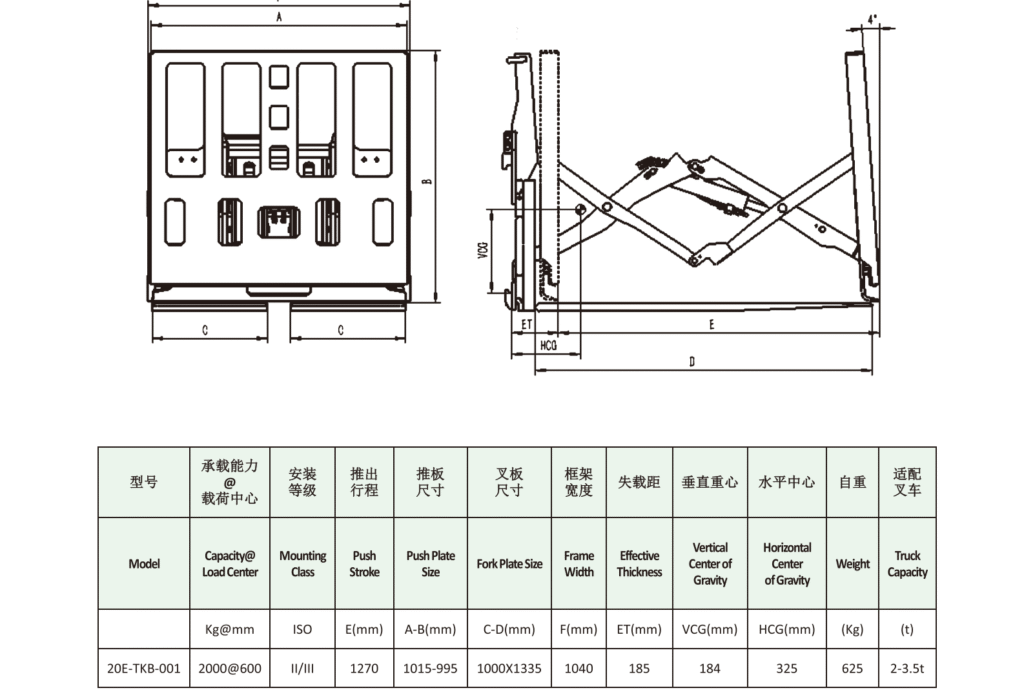 A

B

C C

4°

VCG

ET

HCG

E

D

| 型号 | 承载能力 @ 载荷中心 | 安装等级 | 推出行程 | 推板尺寸 | 叉板尺寸 | 框架宽度 | 失载距 | 垂直重心 | 水平中心 | 自重 | 适配叉车 |
|---|---|---|---|---|---|---|---|---|---|---|---|
| Model | Capacity@ Load Center | Mounting Class | Push Stroke | Push Plate Size | Fork Plate Size | Frame Width | Effective Thickness | Vertical Center of Gravity | Horizontal Center of Gravity | Weight | Truck Capacity |
| | Kg@mm | ISO | E(mm) | A-B(mm) | C-D(mm) | F(mm) | ET(mm) | VCG(mm) | HCG(mm) | (Kg) | (t) |
| 20E-TKB-001 | 2000@600 | II/III | 1270 | 1015-995 | 1000X1335 | 1040 | 185 | 184 | 325 | 625 | 2-3.5t |